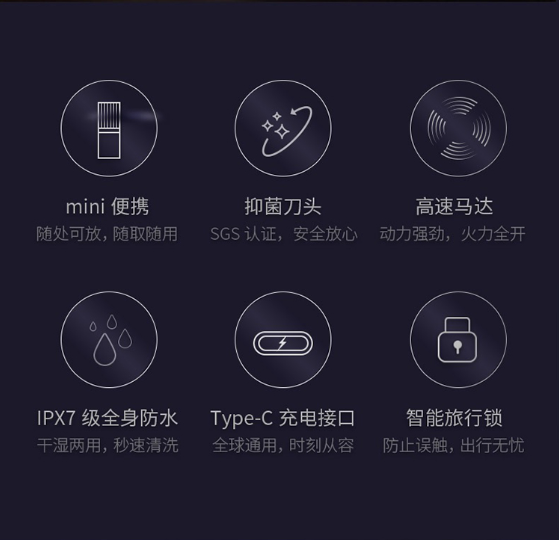 mini便携
随处可放，随取随用

抑菌刀头
SGS认证，安全放心

高速马达
动力强劲，火力全开

IPX7级全身防水
干湿两用，秒速清洗

Type-C充电接口
全球通用，时刻从容

智能旅行锁
防止误触，出行无忧